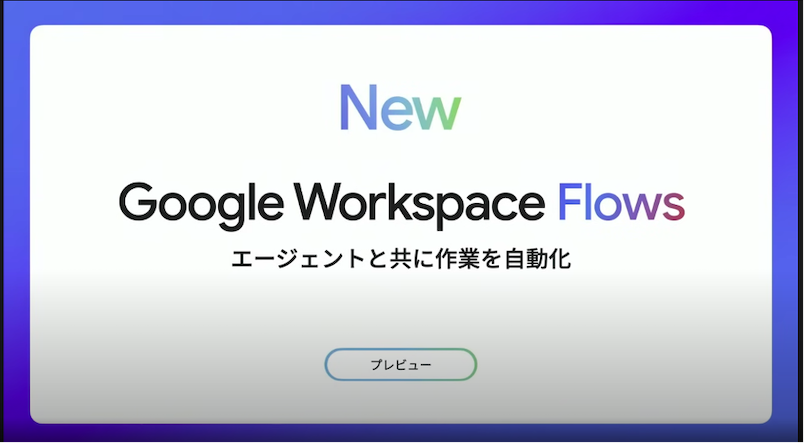 New

Google Workspace Flows

エージェントと共に作業を自動化

プレビュー